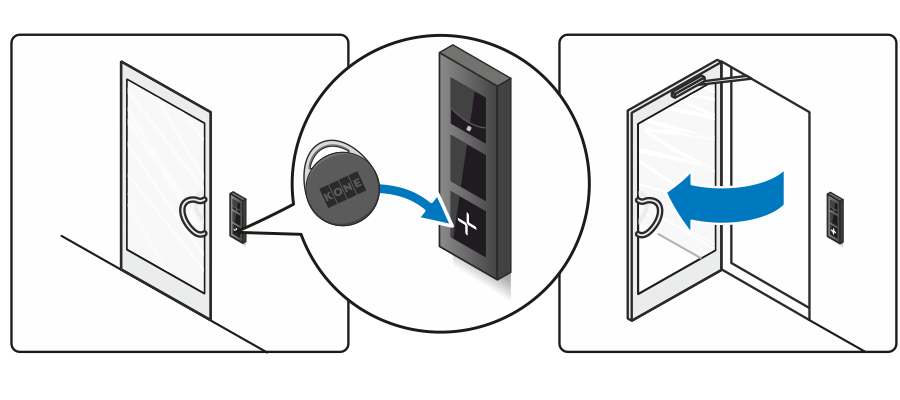 KONE